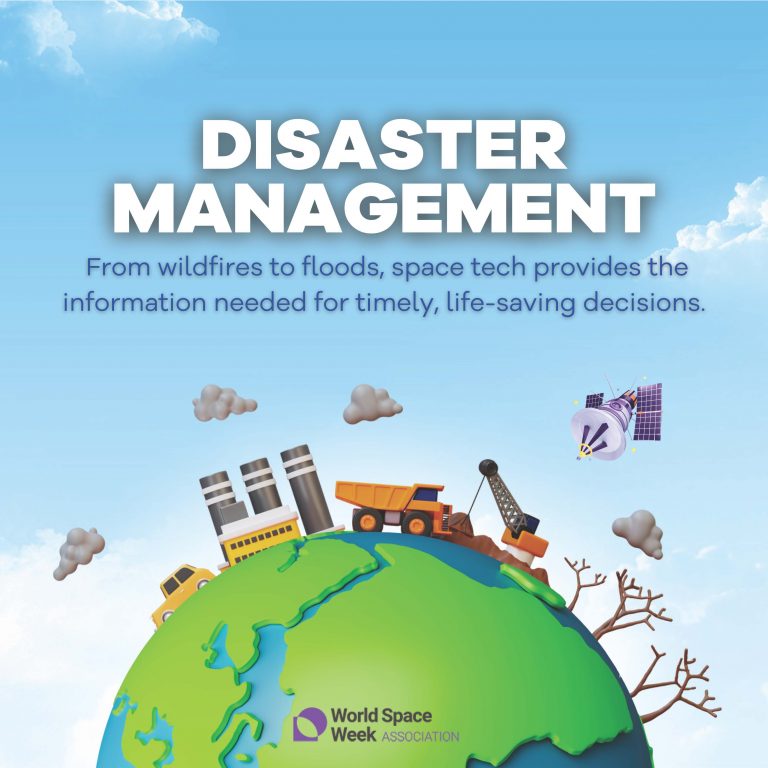 DISASTER MANAGEMENT

From wildfires to floods, space tech provides the information needed for timely, life-saving decisions.

World Space Week ASSOCIATION