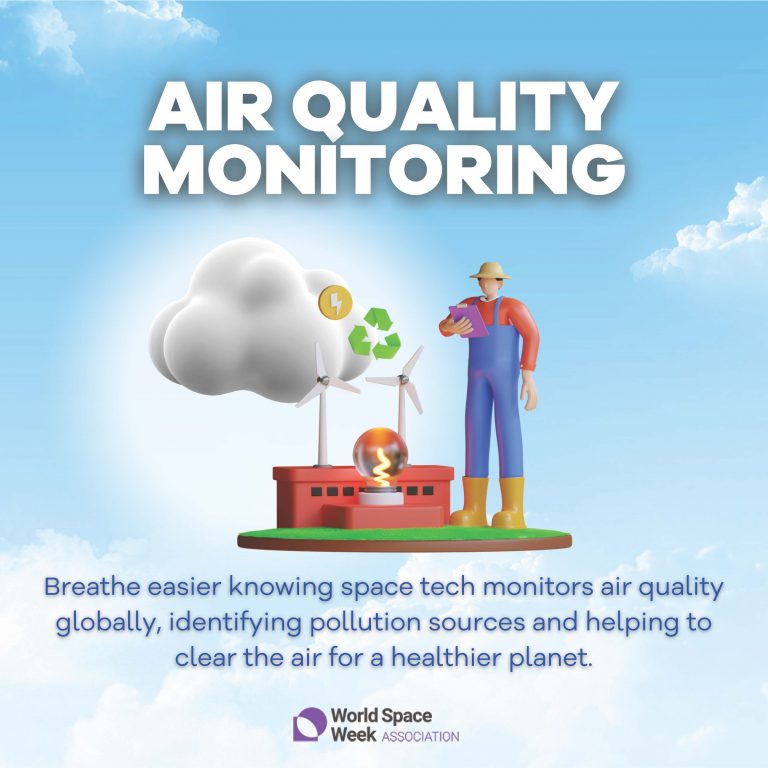 AIR QUALITY MONITORING

Breathe easier knowing space tech monitors air quality globally, identifying pollution sources and helping to clear the air for a healthier planet.

World Space Week ASSOCIATION